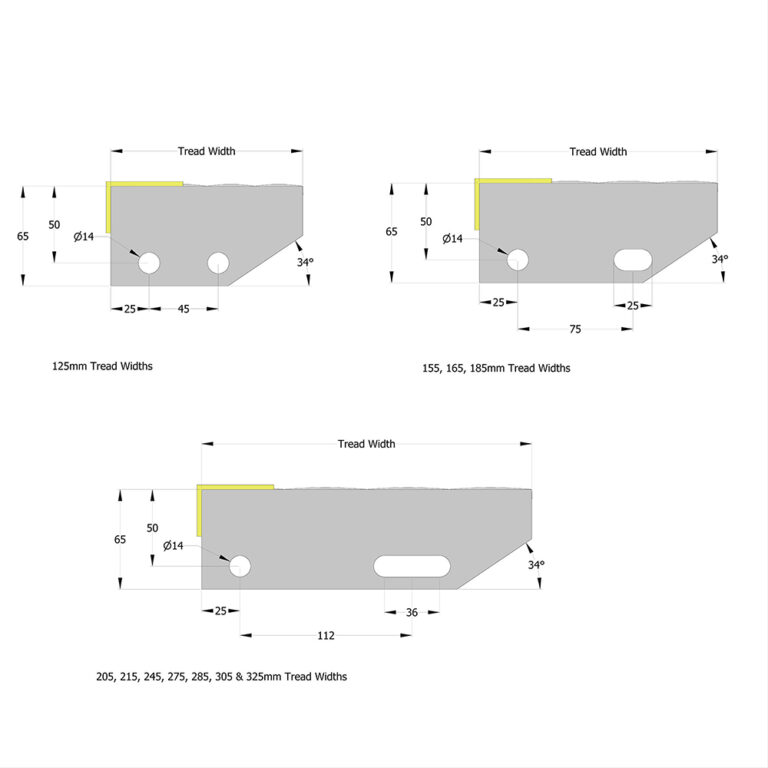 Tread Width

65

50

Ø14

34°

25 45

125mm Tread Widths

Tread Width

65

50

Ø14

34°

25

25

75

155, 165, 185mm Tread Widths

Tread Width

65

50

Ø14

34°

25

36

112

205, 215, 245, 275, 285, 305 & 325mm Tread Widths